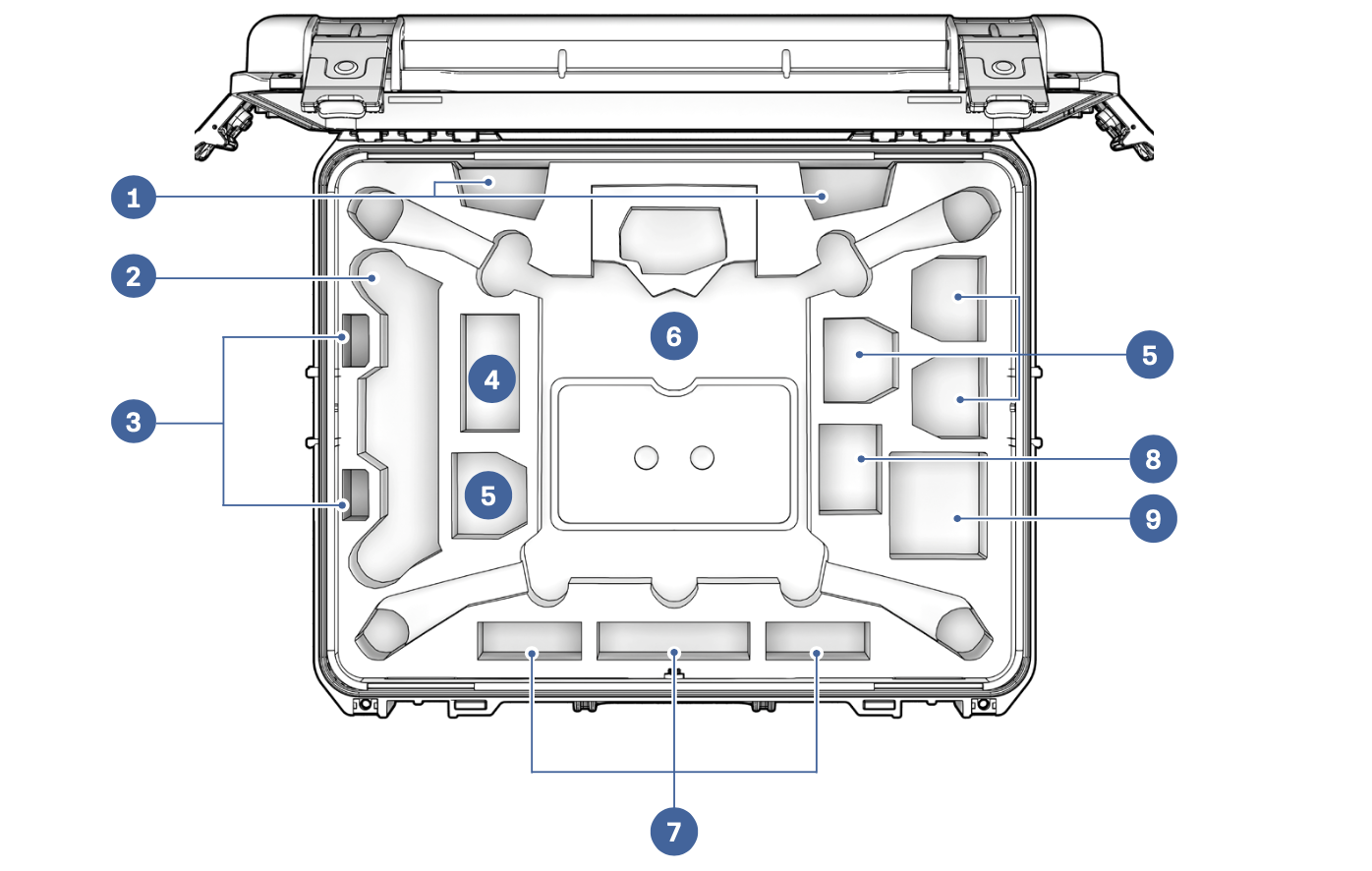 1
2
3
4
5
6
5
8
9
7