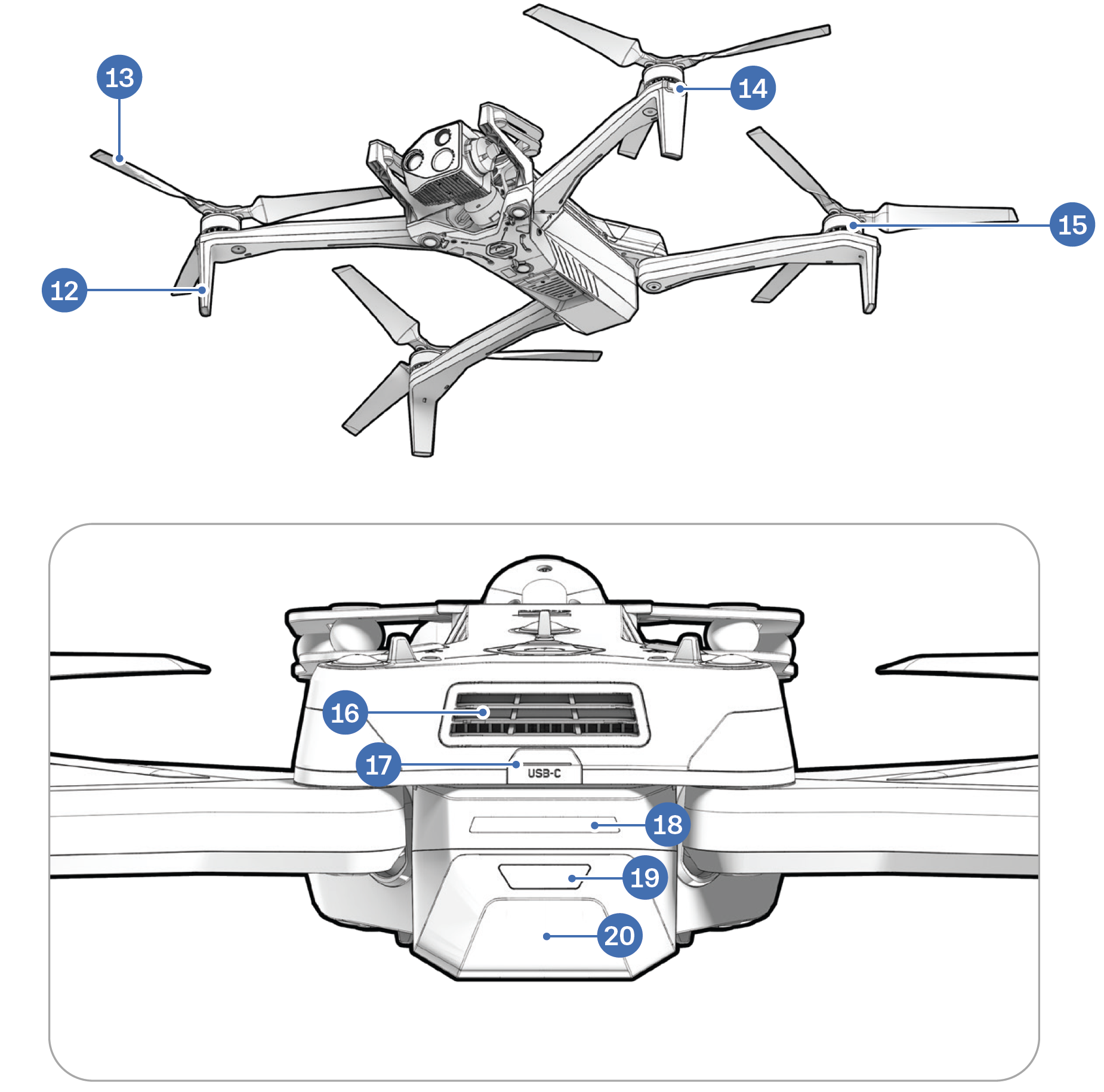 13
14
15
12
16
17
USB-C
18
19
20